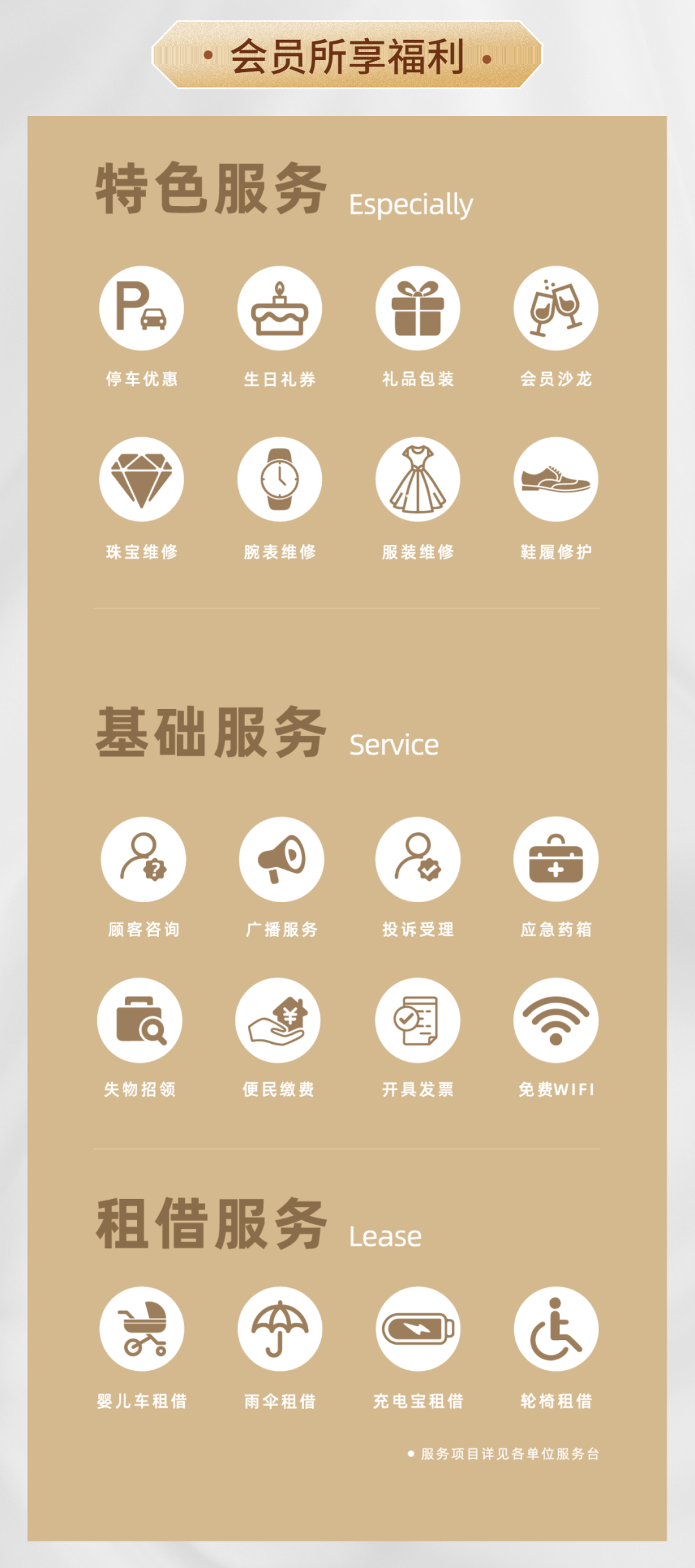 • 会员所享福利 •

特色服务 Especially

停车优惠 生日礼券 礼品包装 会员沙龙

珠宝维修 腕表维修 服装维修 鞋履修护

基础服务 Service

顾客咨询 广播服务 投诉受理 应急药箱

失物招领 便民缴费 开具发票 免费WIFI

租借服务 Lease

婴儿车租借 雨伞租借 充电宝租借 轮椅租借

• 服务项目详见各单位服务台